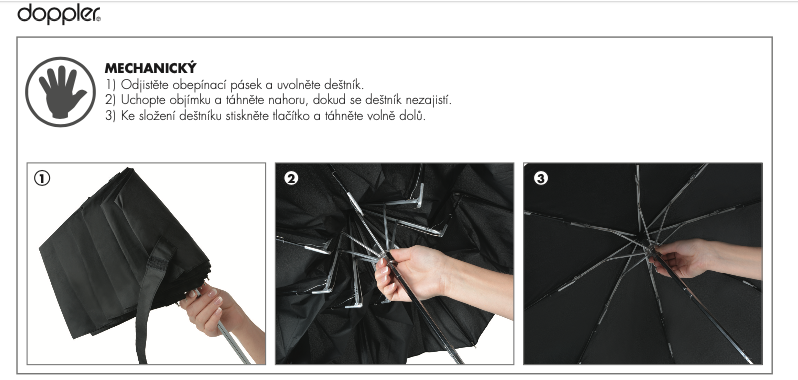 doppler

MECHANICKÝ
1) Odjistěte obepínací pásek a uvolněte deštník.
2) Uchopte objímku a táhněte nahoru, dokud se deštník nezajistí.
3) Ke složení deštníku stiskněte tlačítko a táhněte volně dolů.

1

2

3